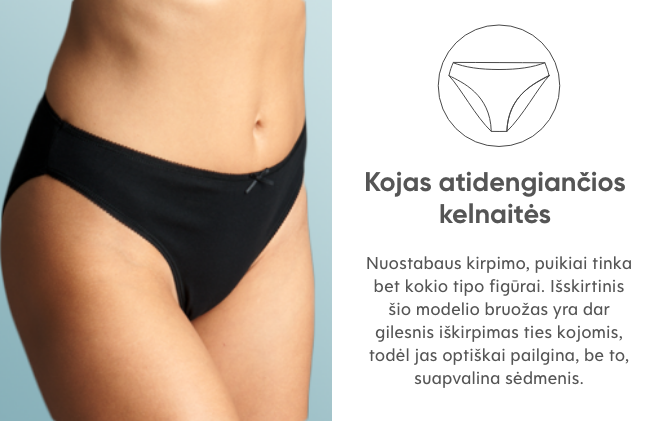 Kojas atidengiančios kelnaitės

Nuostabaus kirpimo, puikiai tinka bet kokio tipo figūrai. Išskirtinis šio modelio bruožas yra dar gilesnis iškirpimas ties kojomis, todėl jas optiškai pailgina, be to, suapvalina sėdmenis.