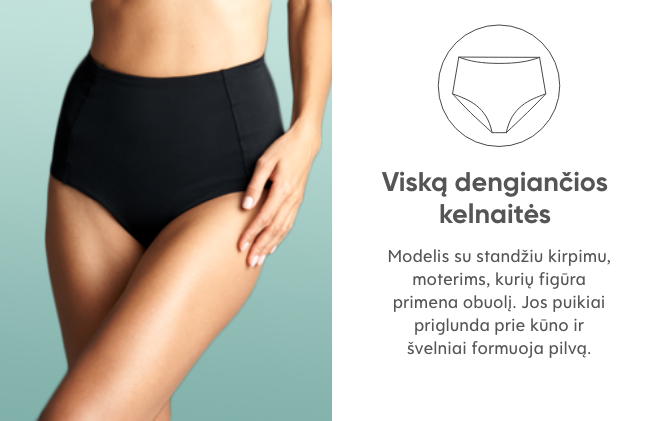 Viską dengiančios kelnaitės

Modelis su standžiu kirpimu, moterims, kurių figūra primena obuolį. Jos puikiai priglunda prie kūno ir švelniai formuoja pilvą.