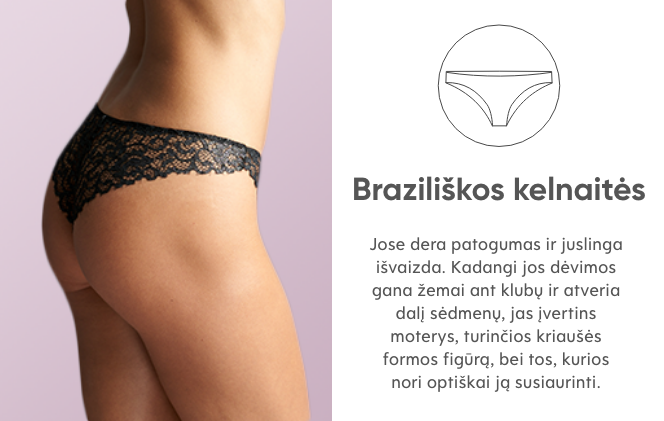 Braziliškos kelnaitės

Jose dera patogumas ir juslinga išvaizda. Kadangi jos dėvimos gana žemai ant klubų ir atveria dalį sėdmenų, jas įvertins moterys, turinčios kriaušės formos figūrą, bei tos, kurios nori optiškai ją susiaurinti.