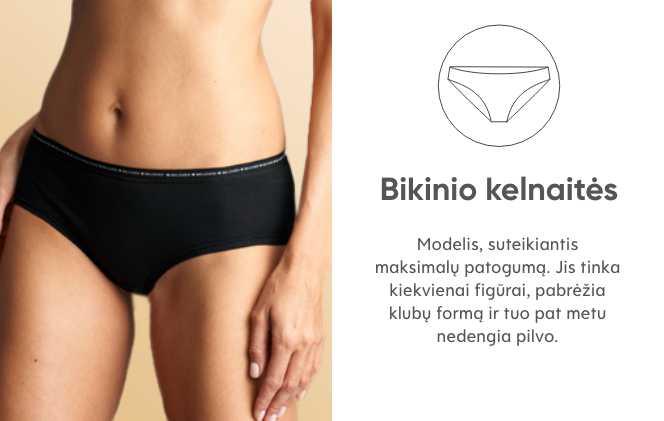 Bikinio kelnaitės

Modelis, suteikiantis maksimalų patogumą. Jis tinka kiekvienai figūrai, pabrėžia klubų formą ir tuo pat metu nedengia pilvo.