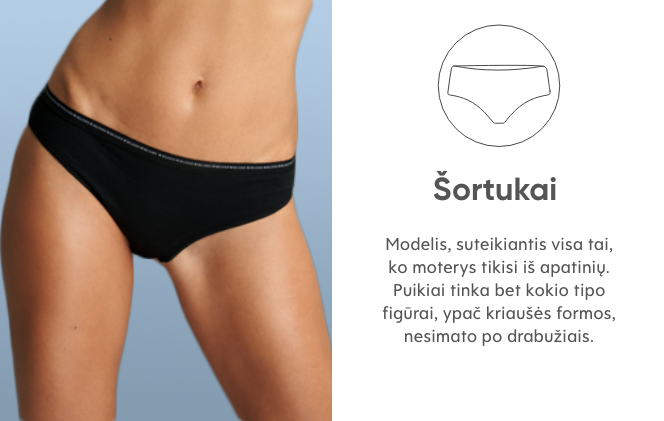 Šortukai

Modelis, suteikiantis visa tai, ko moterys tikisi iš apatinių. Puikiai tinka bet kokio tipo figūrai, ypač kriaušės formos, nesimato po drabužiais.