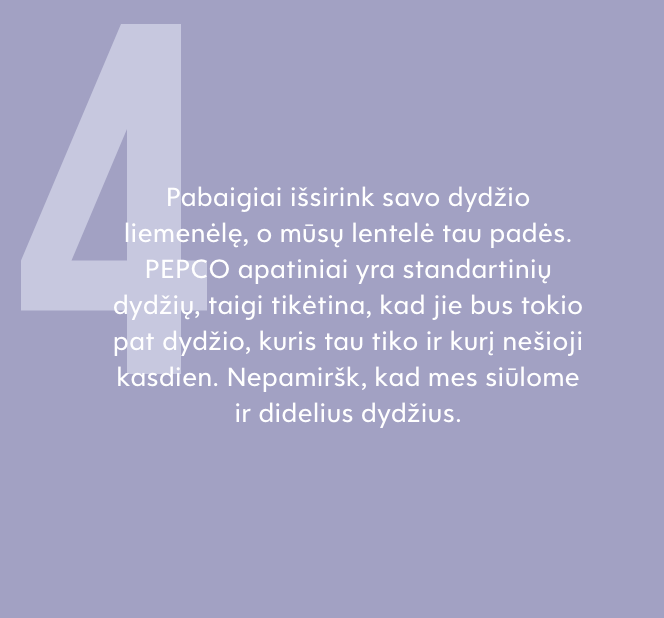 4

Pabaigiai išsirink savo dydžio liemenėlę, o mūsų lentelė tau padės. PEPCO apatiniai yra standartinių dydžių, taigi tikėtina, kad jie bus tokio pat dydžio, kuris tau tiko ir kurį nešioji kasdien. Nepamiršk, kad mes siūlome ir didelius dydžius.