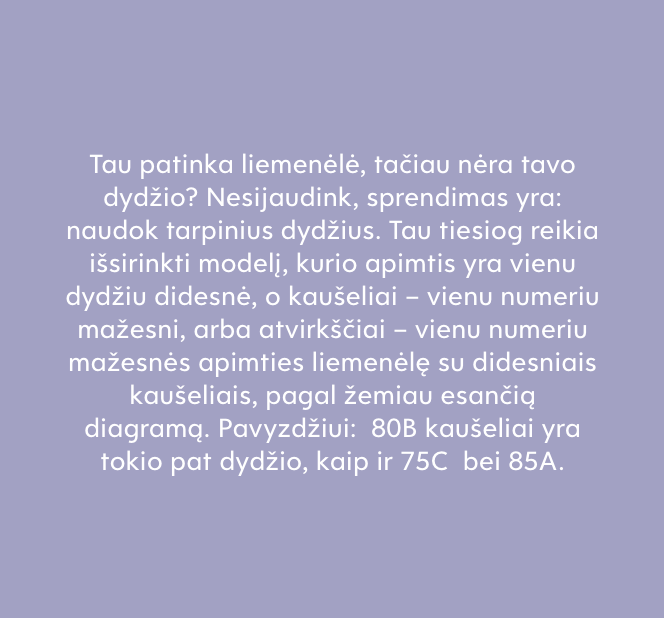 Tau patinka liemenėlė, tačiau nėra tavo dydžio? Nesijaudink, sprendimas yra: naudok tarpinius dydžius. Tau tiesiog reikia išsirinkti modelį, kurio apimtis yra vienu dydžiu didesnė, o kaušeliai – vienu numeriu mažesni, arba atvirkščiai – vienu numeriu mažesnės apimties liemenėlę su didesniais kaušeliais, pagal žemiau esančią diagramą. Pavyzdžiui: 80B kaušeliai yra tokio pat dydžio, kaip ir 75C bei 85A.